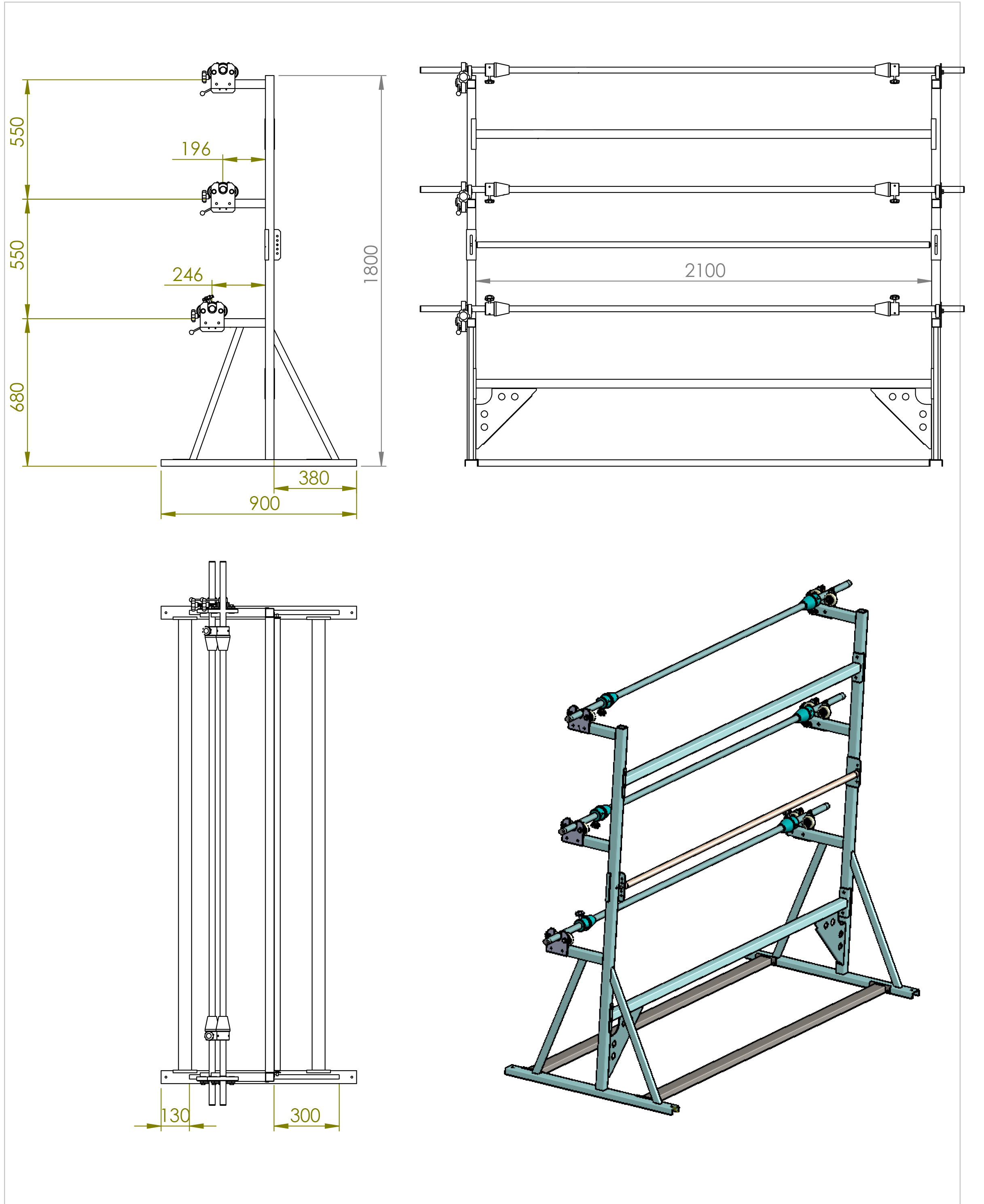 550
196
550
246
680
1800
380
900
2100
130
300