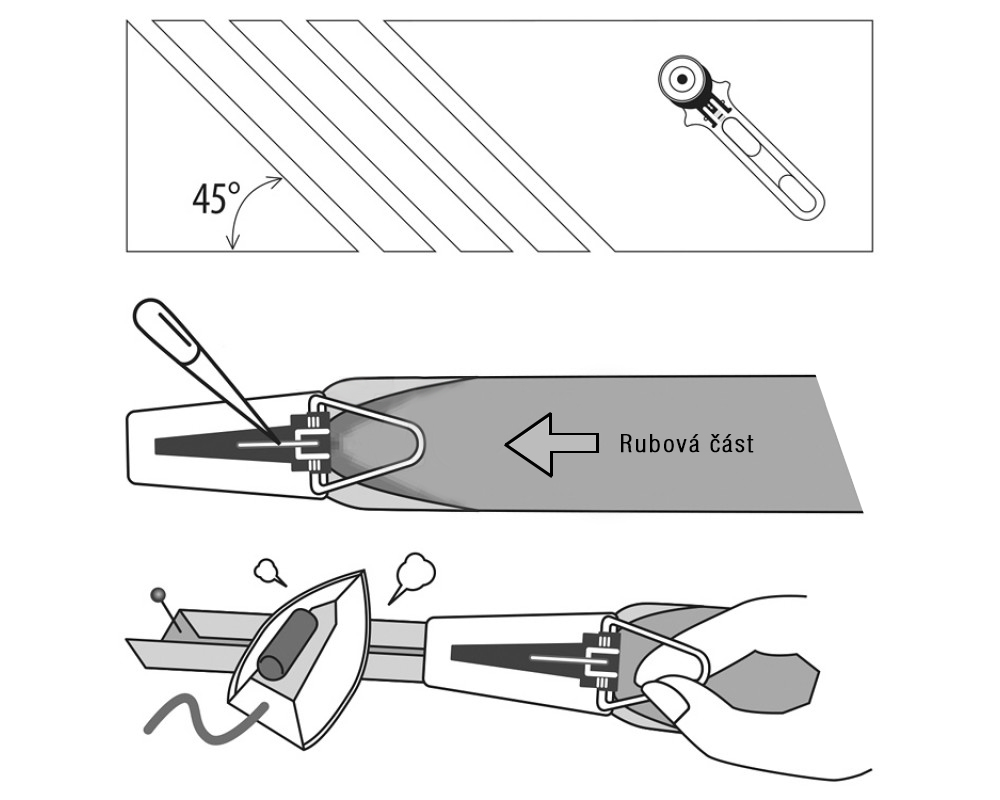 45°

Rubová část